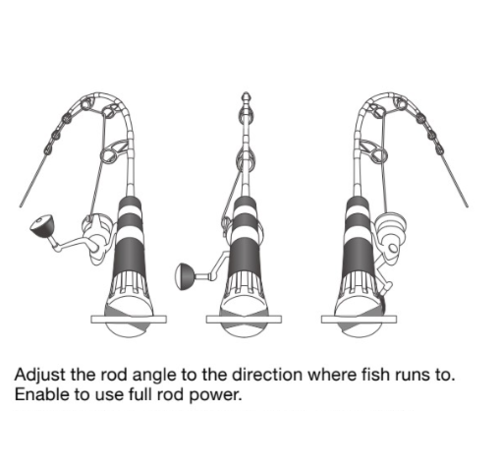 Adjust the rod angle to the direction where fish runs to.
Enable to use full rod power.